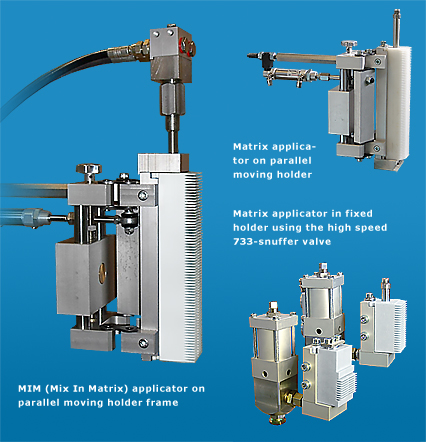 Matrix applicator on parallel moving holder

Matrix applicator in fixed holder using the high speed 733-snuffer valve

MIM (Mix In Matrix) applicator on parallel moving holder frame